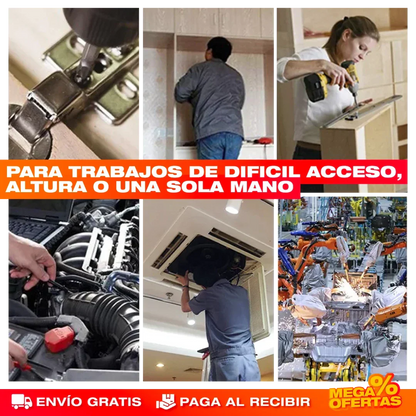 PARA TRABAJOS DE DIFICIL ACCESO, ALTURA O UNA SOLA MANO

ENVÍO GRATIS PAGA AL RECIBIR MEGA % OFERTAS